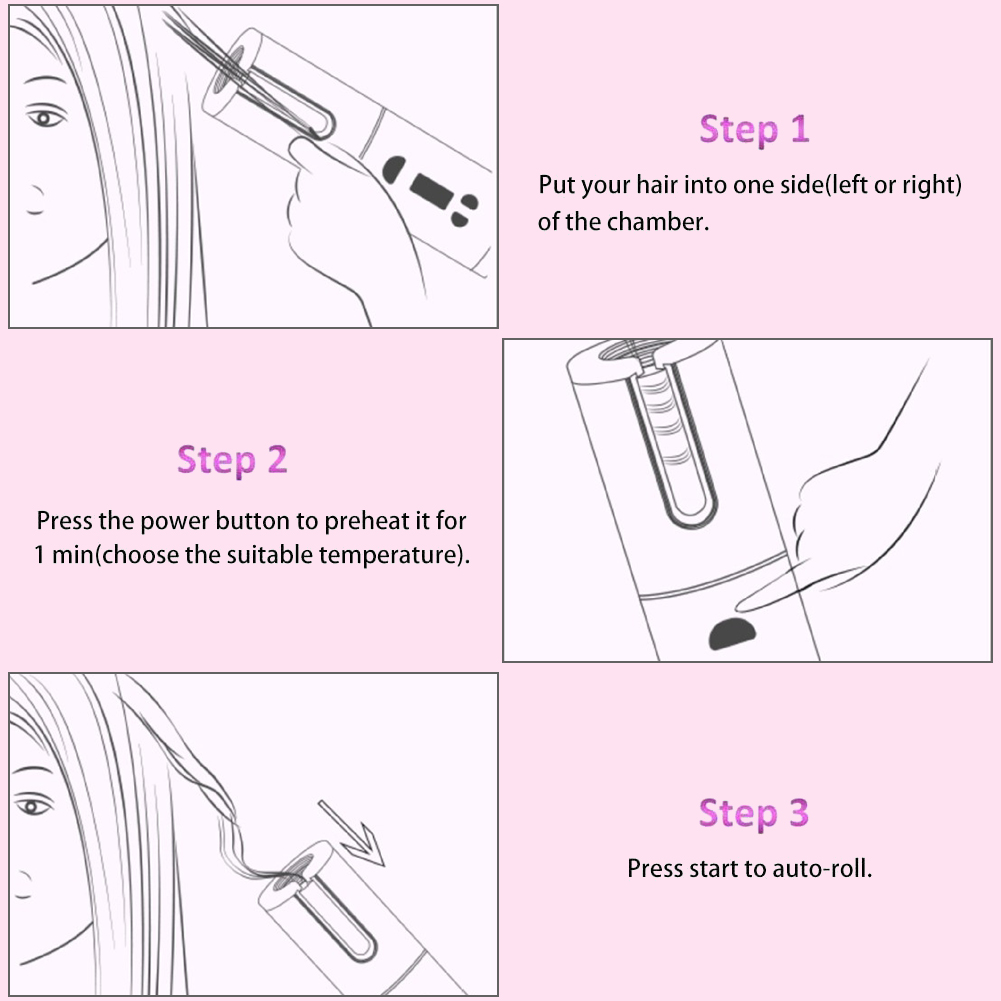 Step 1

Put your hair into one side(left or right) of the chamber.

Step 2

Press the power button to preheat it for 1 min(choose the suitable temperature).

Step 3

Press start to auto-roll.