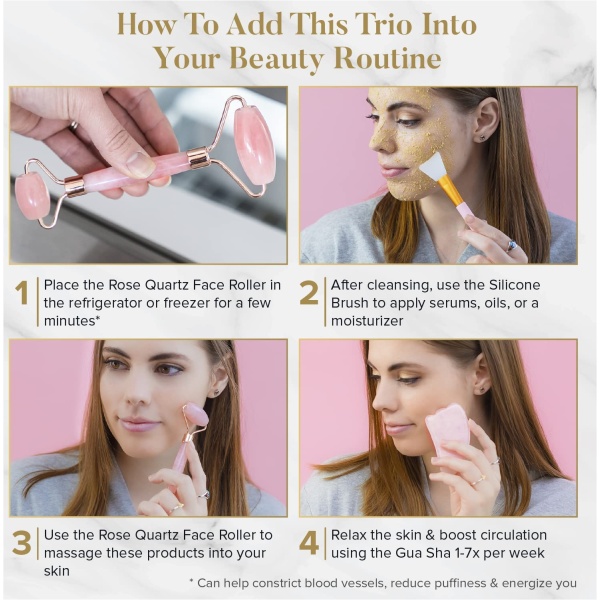 How To Add This Trio Into Your Beauty Routine

1 Place the Rose Quartz Face Roller in the refrigerator or freezer for a few minutes*

2 After cleansing, use the Silicone Brush to apply serums, oils, or a moisturizer

3 Use the Rose Quartz Face Roller to massage these products into your skin

4 Relax the skin & boost circulation using the Gua Sha 1-7x per week

* Can help constrict blood vessels, reduce puffiness & energize you